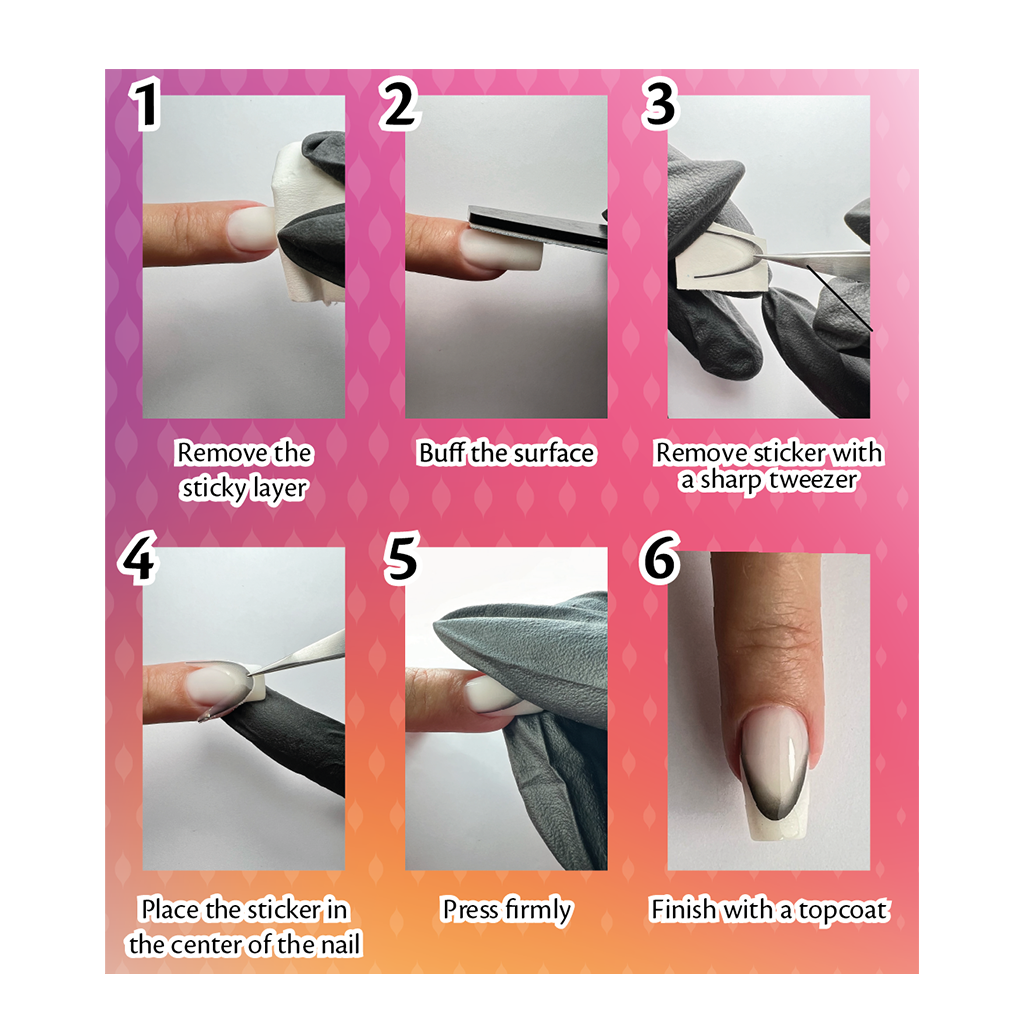 1

Remove the sticky layer

2

Buff the surface

3

Remove sticker with a sharp tweezer

4

Place the sticker in the center of the nail

5

Press firmly

6

Finish with a topcoat